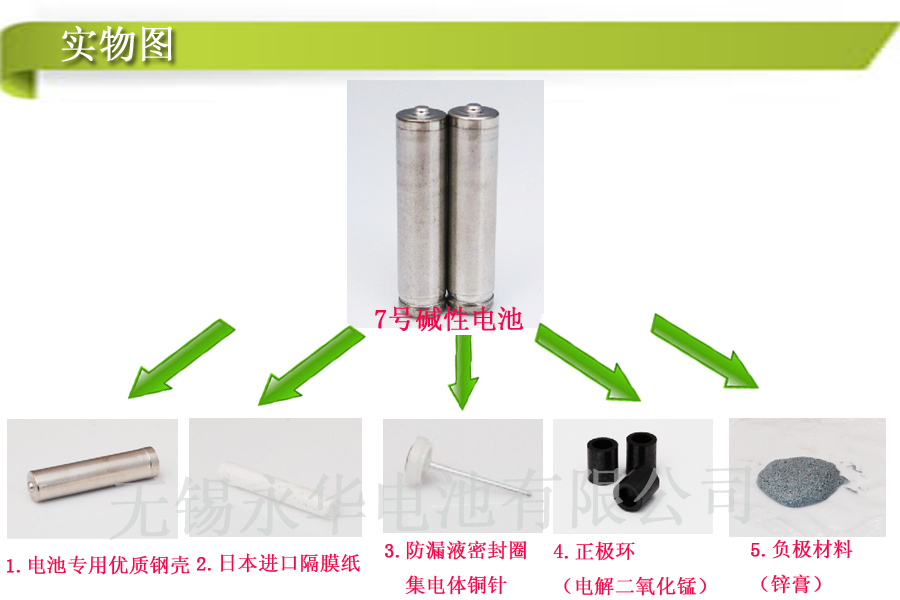 实物图

7号碱性电池

无锡永华电池有限公司

1.电池专用优质钢壳 2.日本进口隔膜纸 3.防漏液密封圈 集电体铜针 4.正极环 （电解二氧化锰） 5.负极材料 （锌膏）